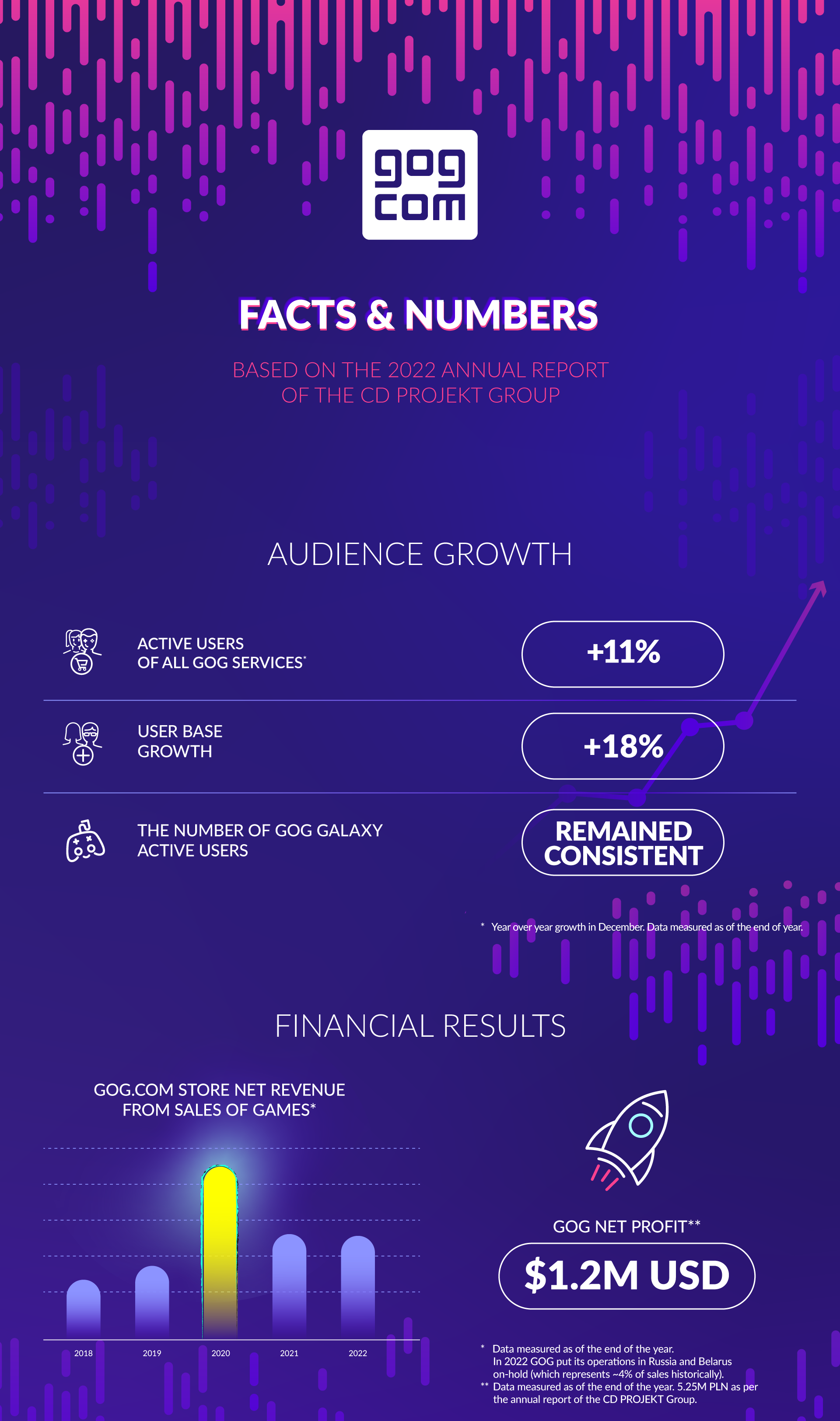 gog com

FACTS & NUMBERS

BASED ON THE 2022 ANNUAL REPORT OF THE CD PROJEKT GROUP

AUDIENCE GROWTH

ACTIVE USERS OF ALL GOG SERVICES*

+11%

USER BASE GROWTH

+18%

THE NUMBER OF GOG GALAXY ACTIVE USERS

REMAINED CONSISTENT

* Year over year growth in December. Data measured as of the end of year.

FINANCIAL RESULTS

GOG.COM STORE NET REVENUE FROM SALES OF GAMES*

2018

2019

2020

2021

2022

GOG NET PROFIT**

$1.2M USD

* Data measured as of the end of the year. In 2022 GOG put its operations in Russia and Belarus on-hold (which represents ~4% of sales historically).
** Data measured as of the end of the year. 5.25M PLN as per the annual report of the CD PROJEKT Group.